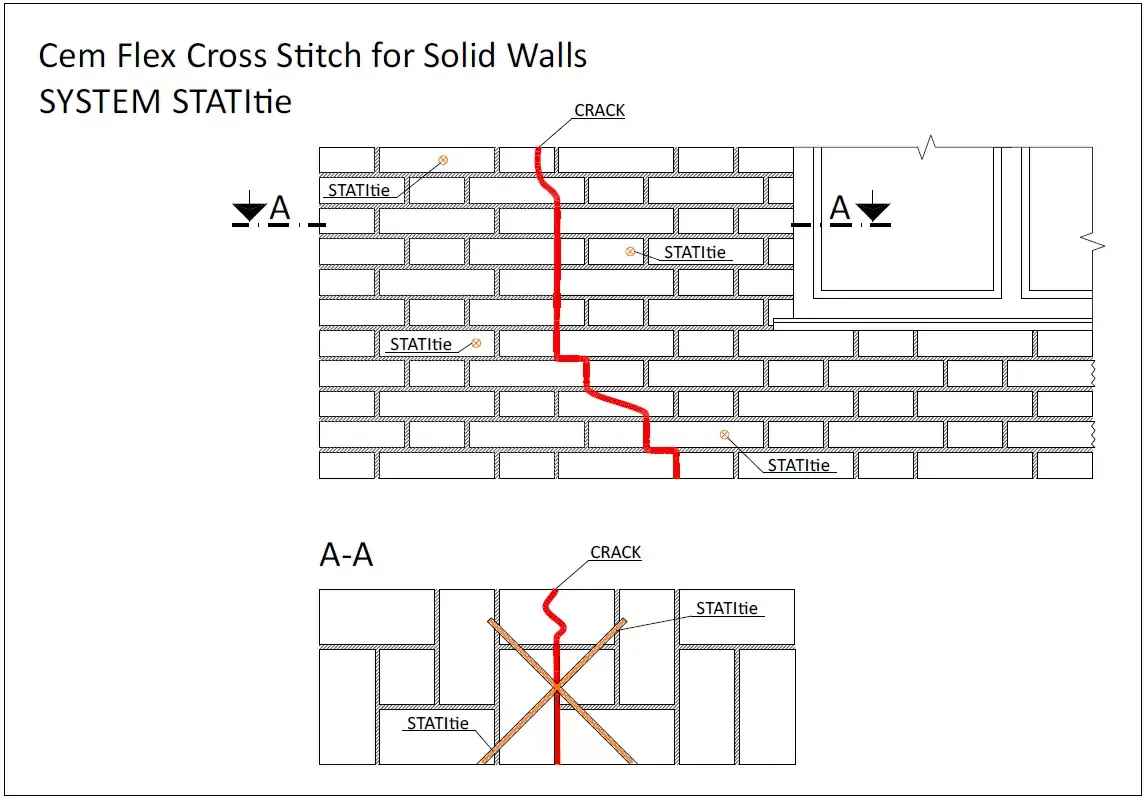 Cem Flex Cross Stitch for Solid Walls
SYSTEM STATItie

CRACK

STATItie

A

A

STATItie

STATItie

STATItie

A-A

CRACK

STATItie

STATItie