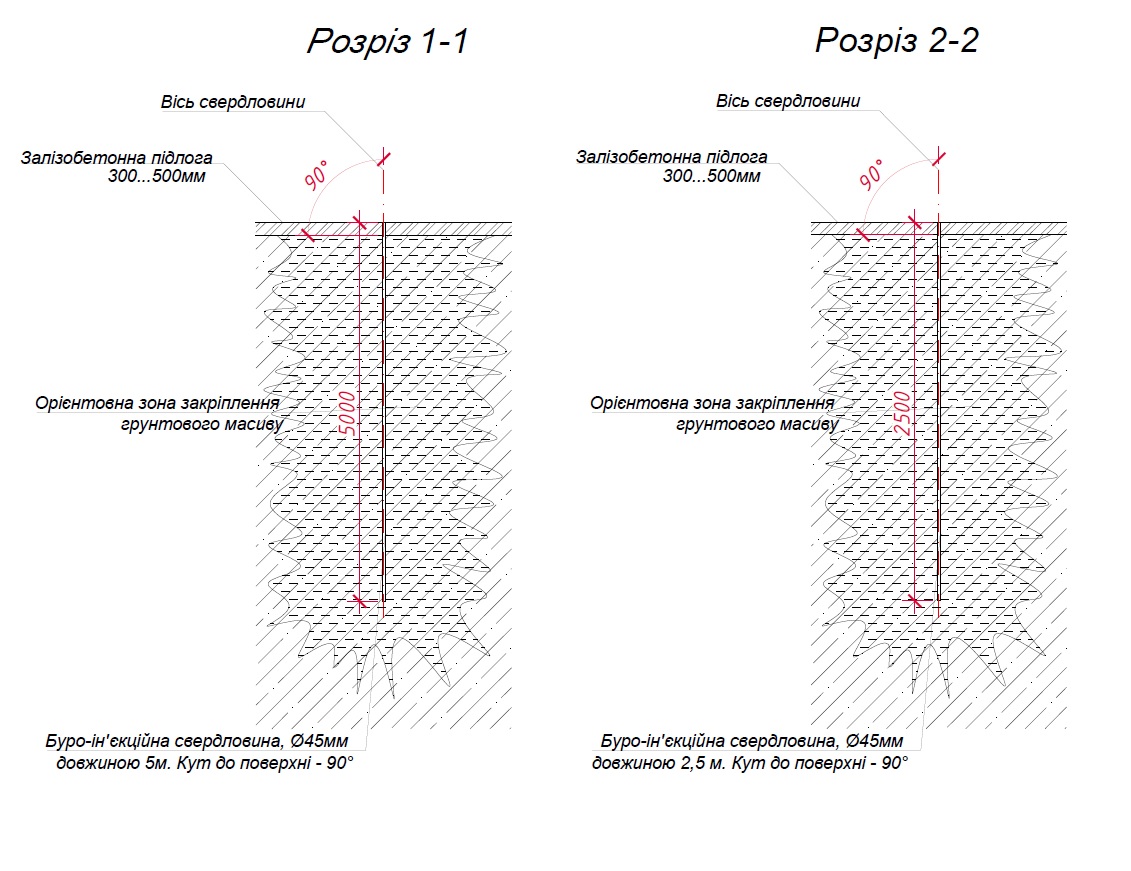 Розріз 1-1

Вісь свердловини

Залізобетонна підлога
300...500мм

90°

5000

Орієнтовна зона закріплення
грунтового масиву

Буро-ін'єкційна свердловина, Ø45мм
довжиною 5м. Кут до поверхні - 90°

Розріз 2-2

Вісь свердловини

Залізобетонна підлога
300...500мм

90°

2500

Орієнтовна зона закріплення
грунтового масиву

Буро-ін'єкційна свердловина, Ø45мм
довжиною 2,5 м. Кут до поверхні - 90°