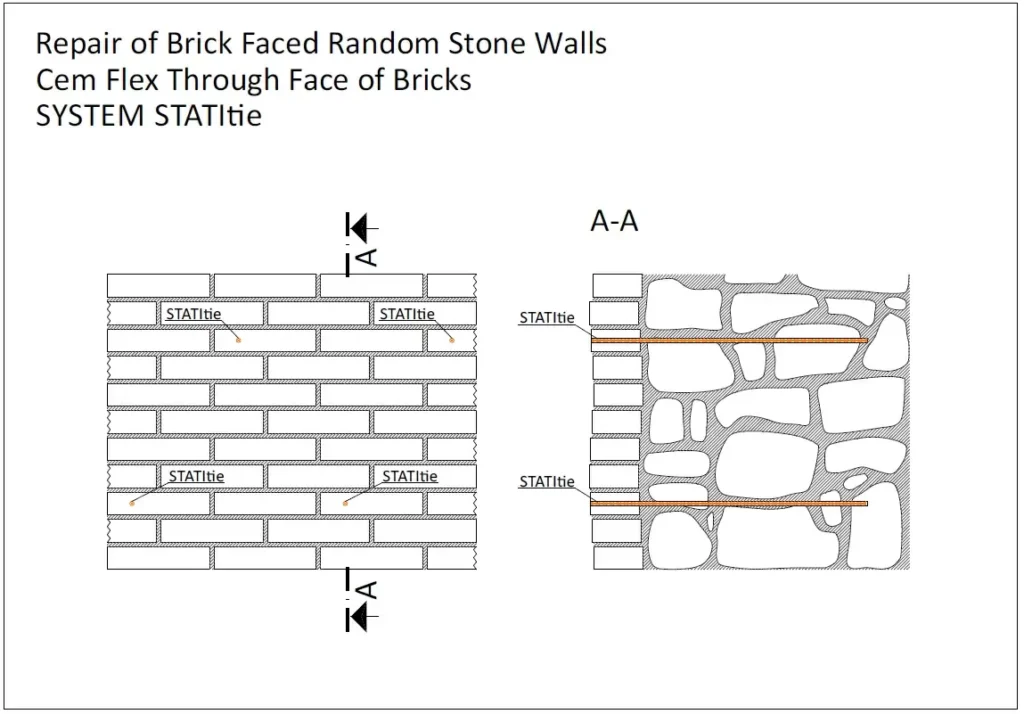 Repair of Brick Faced Random Stone Walls
Cem Flex Through Face of Bricks
SYSTEM STATItie

A

STATItie
STATItie
STATItie
STATItie

A

A-A

STATItie
STATItie