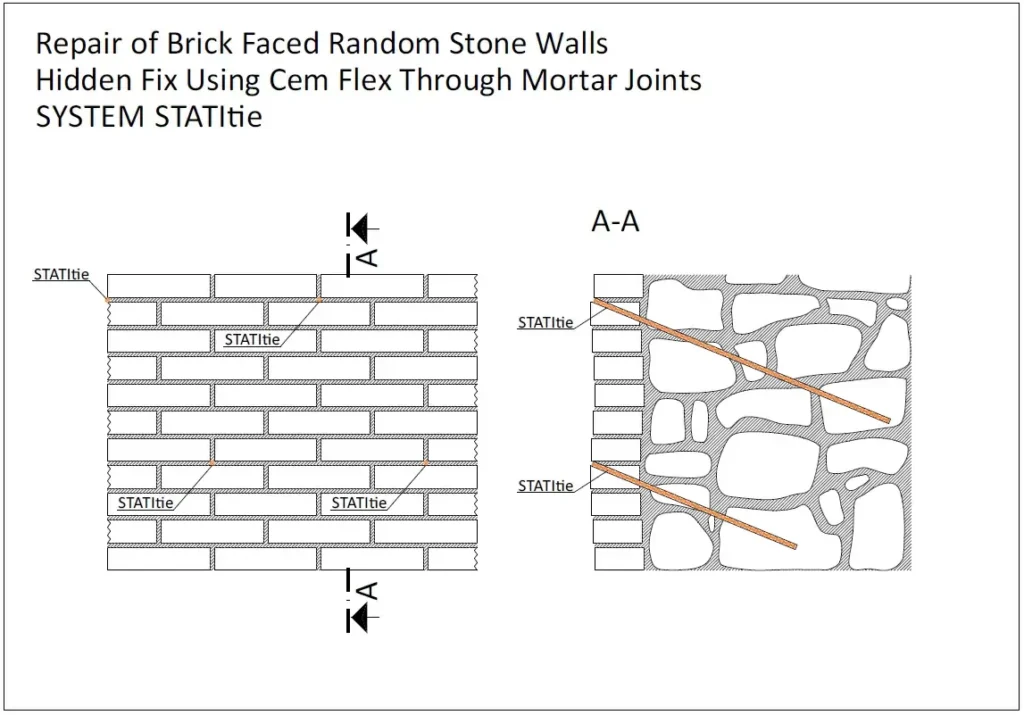 Repair of Brick Faced Random Stone Walls
Hidden Fix Using Cem Flex Through Mortar Joints
SYSTEM STATItie

A

STATItie

STATItie

STATItie

STATItie

A

A-A

STATItie

STATItie