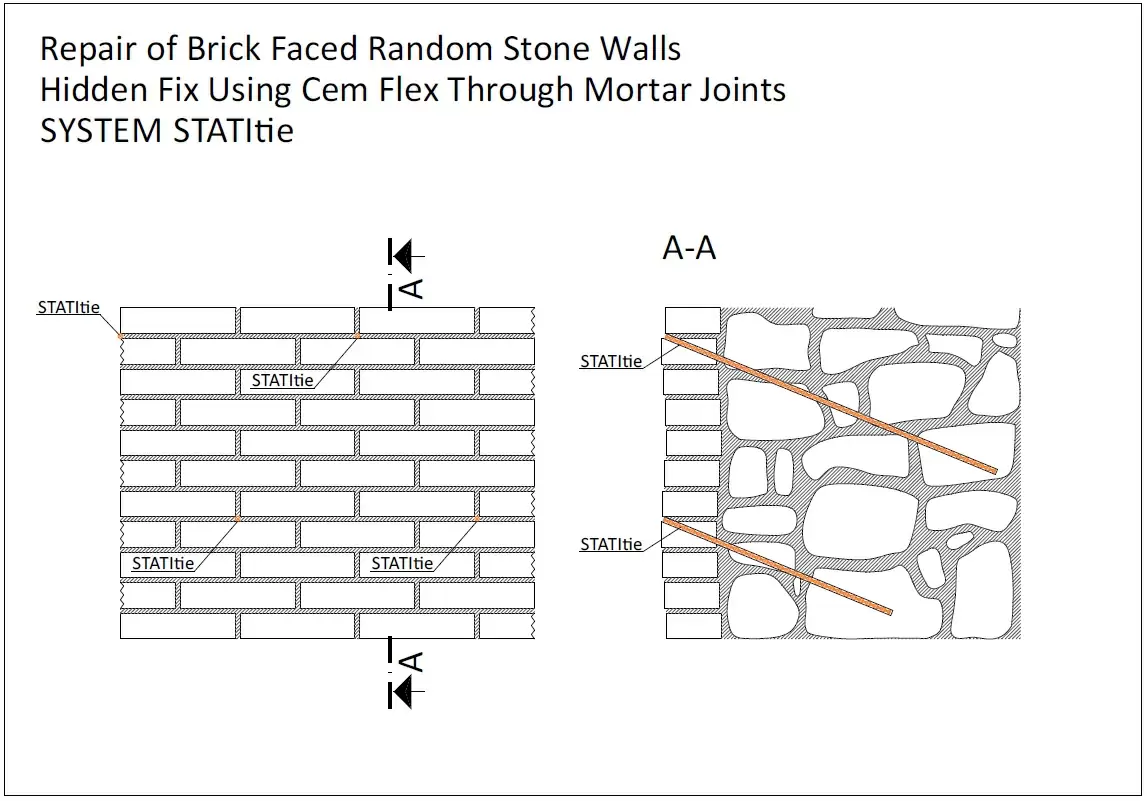 Repair of Brick Faced Random Stone Walls
Hidden Fix Using Cem Flex Through Mortar Joints
SYSTEM STATItie

A

STATItie

STATItie

STATItie

STATItie

A

A-A

STATItie

STATItie