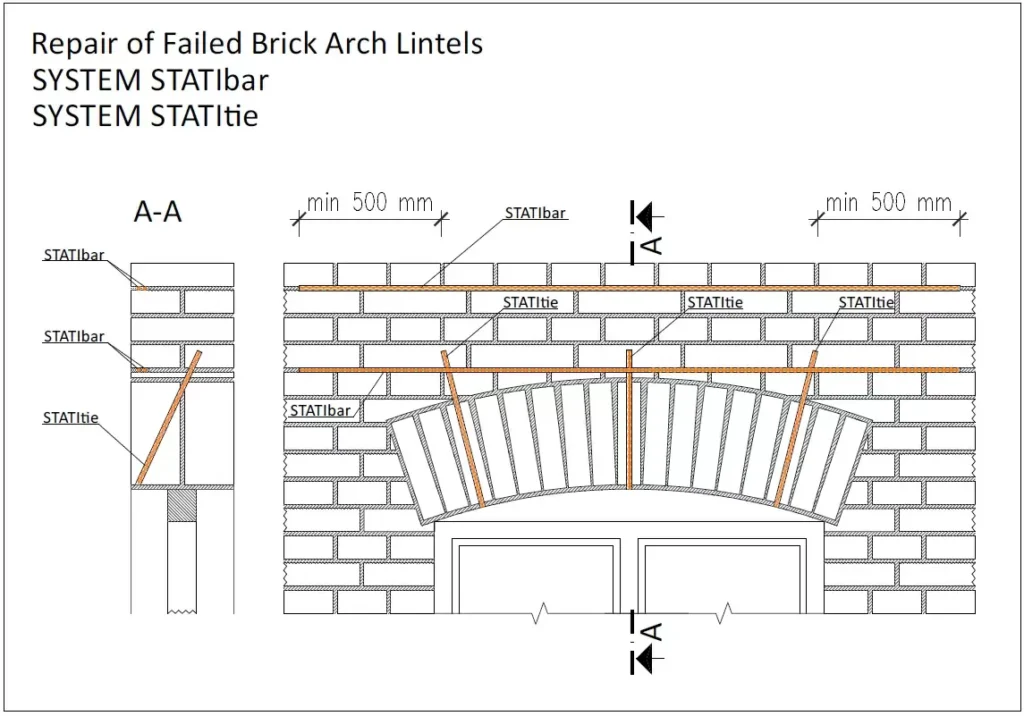 Repair of Failed Brick Arch Lintels
SYSTEM STATIbar
SYSTEM STATItie

A-A

STATIbar

STATIbar

STATItie

min 500 mm

STATIbar

A

min 500 mm

STATItie

STATItie

STATItie

STATIbar

A