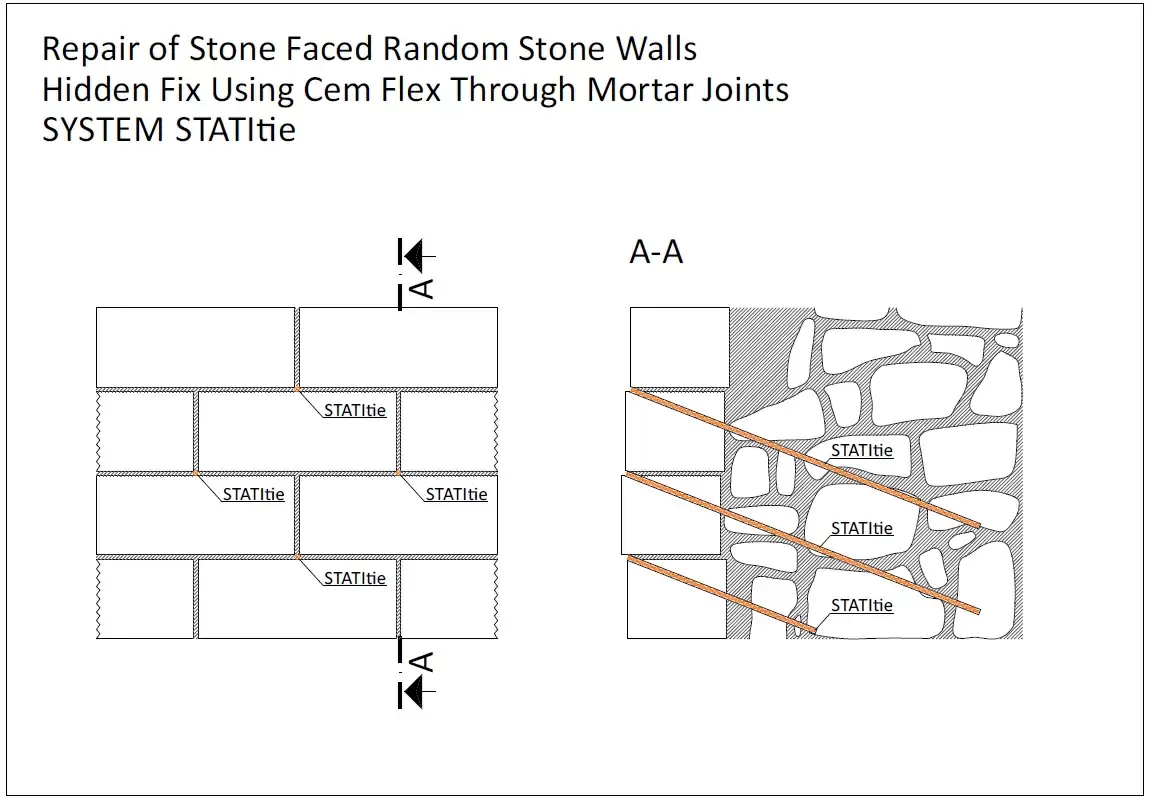 Repair of Stone Faced Random Stone Walls
Hidden Fix Using Cem Flex Through Mortar Joints
SYSTEM STATItie

A

STATItie
STATItie
STATItie
STATItie

A

A-A

STATItie
STATItie
STATItie