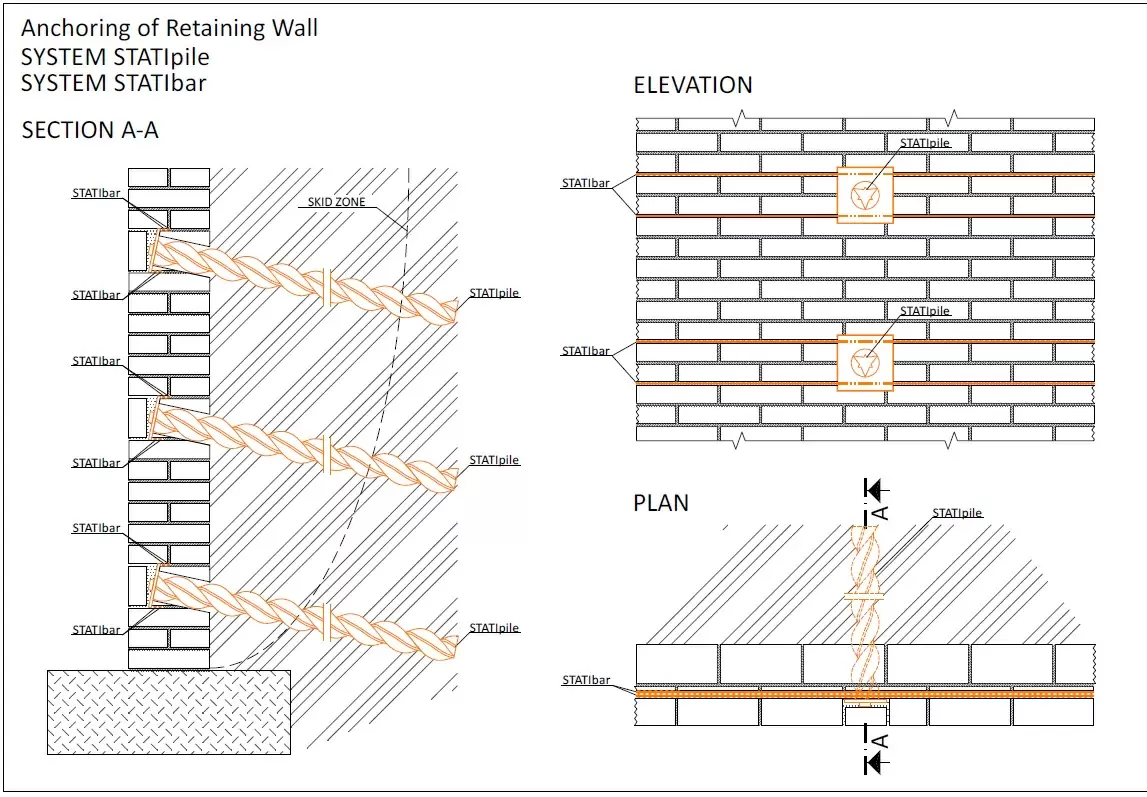 Anchoring of Retaining Wall
SYSTEM STATIpile
SYSTEM STATIbar

SECTION A-A

STATIbar
SKID ZONE
STATIbar
STATIpile
STATIbar
STATIbar
STATIpile
STATIbar
STATIbar
STATIpile

ELEVATION

STATIpile
STATIbar
STATIpile
STATIbar

PLAN

A
STATIpile
STATIbar
A