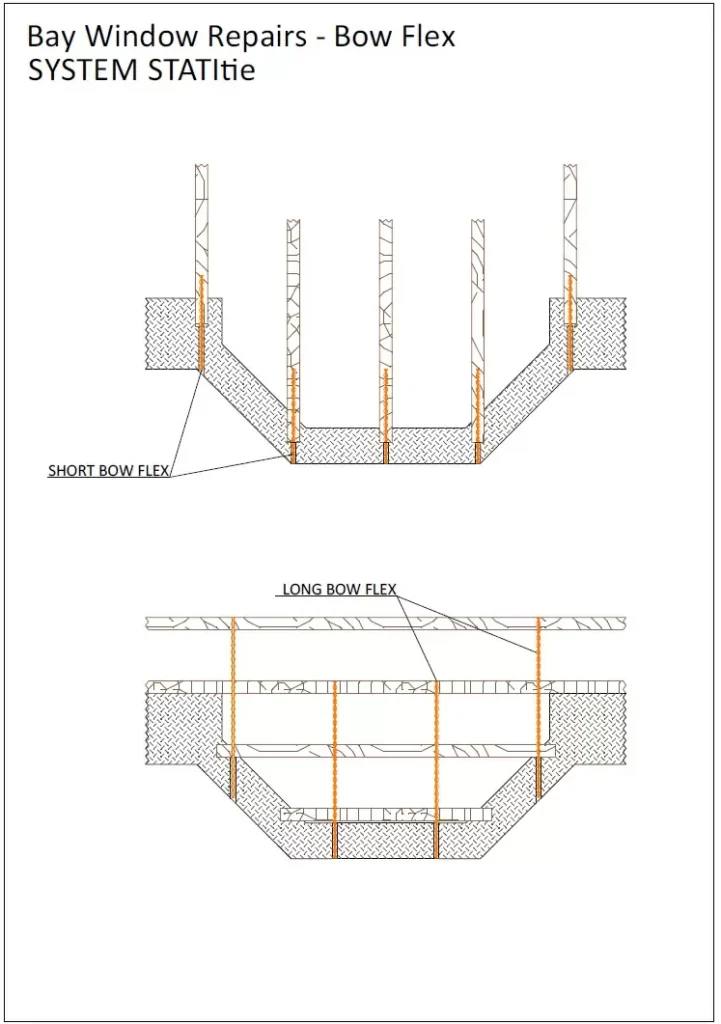 Bay Window Repairs - Bow Flex
SYSTEM STATItie

SHORT BOW FLEX

LONG BOW FLEX