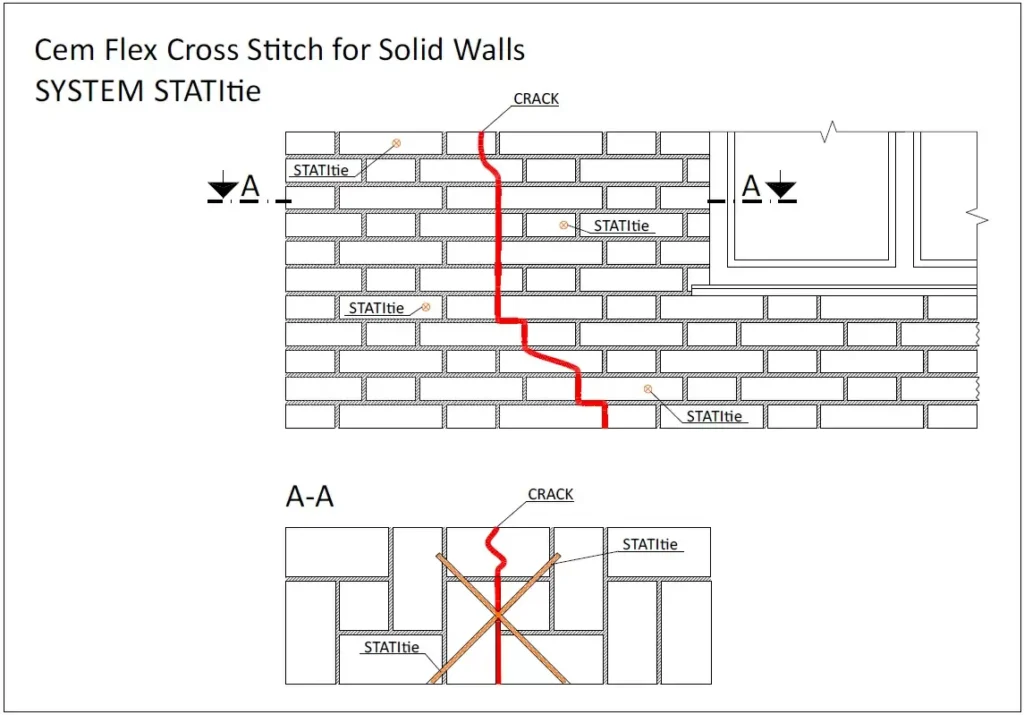 Cem Flex Cross Stitch for Solid Walls
SYSTEM STATItie

CRACK

STATItie

A

A

STATItie

STATItie

STATItie

A-A

CRACK

STATItie

STATItie