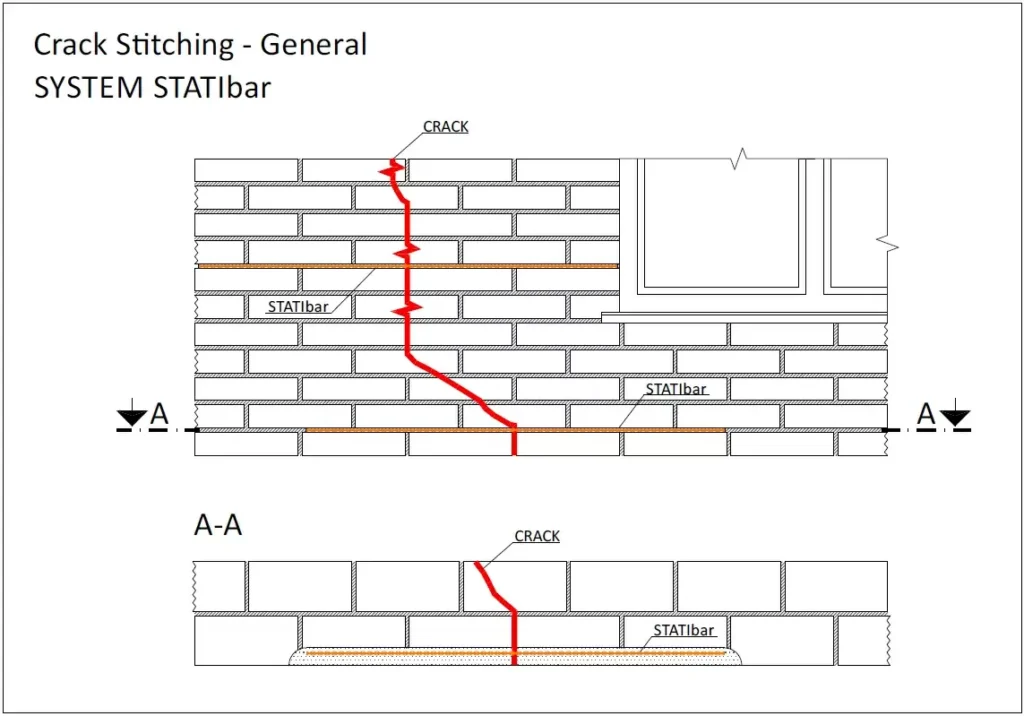 Crack Stitching - General
SYSTEM STATIbar

CRACK

STATIbar

STATIbar

A

A

A-A

CRACK

STATIbar