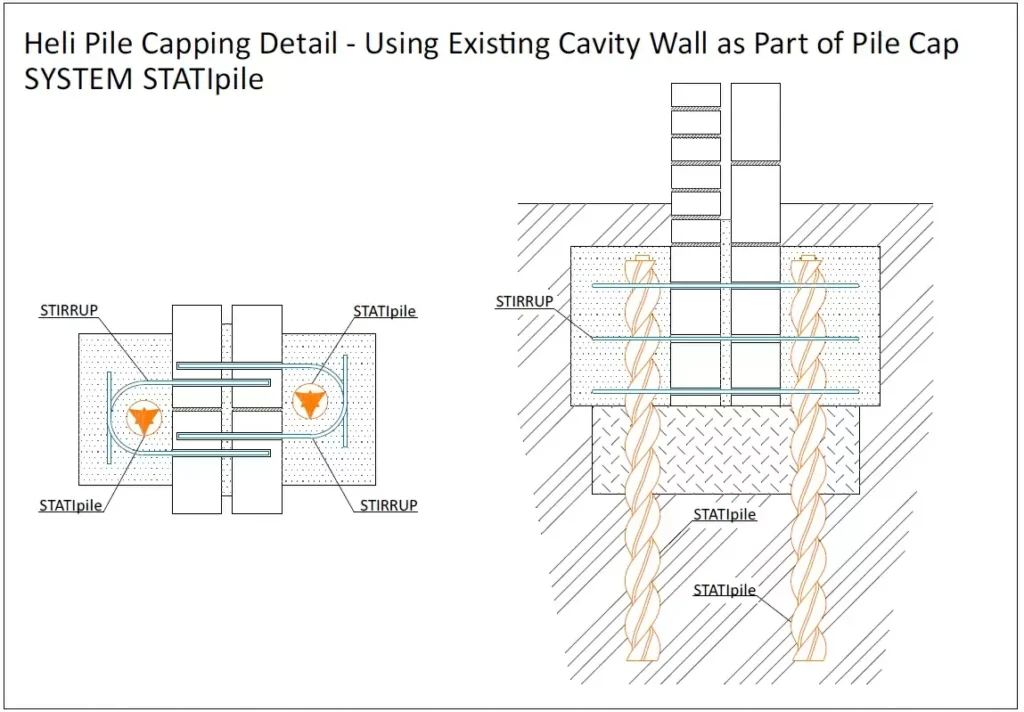 Heli Pile Capping Detail - Using Existing Cavity Wall as Part of Pile Cap
SYSTEM STATIpile

STIRRUP

STATIpile

STATIpile

STIRRUP

STIRRUP

STATIpile

STATIpile