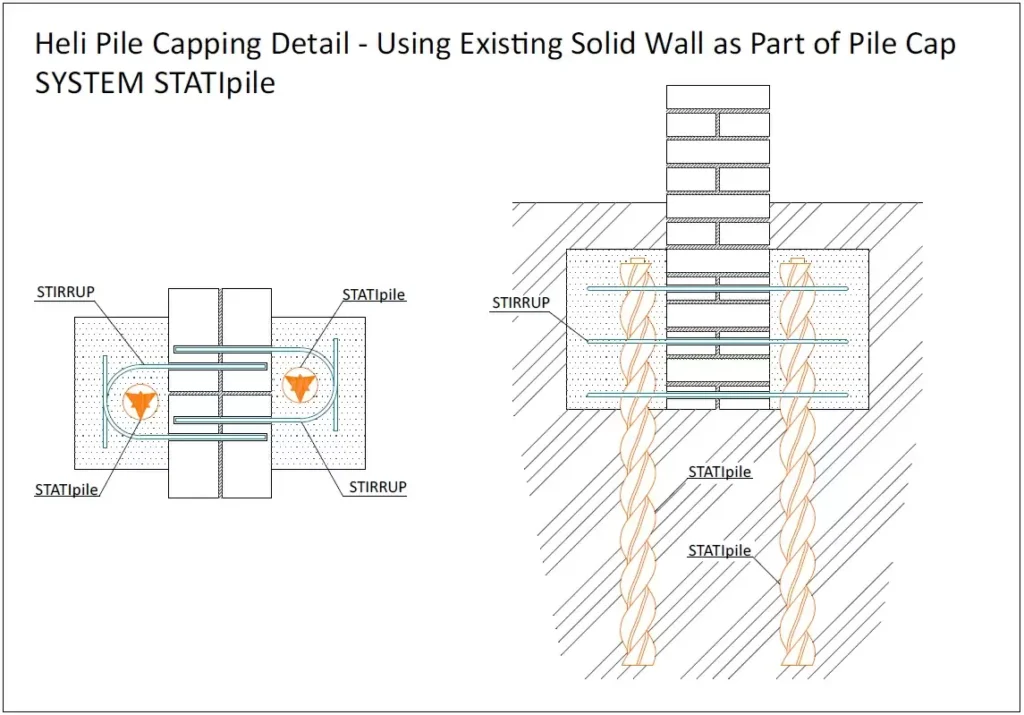 Heli Pile Capping Detail - Using Existing Solid Wall as Part of Pile Cap
SYSTEM STATIpile

STIRRUP

STATIpile

STATIpile

STIRRUP

STIRRUP

STATIpile

STATIpile