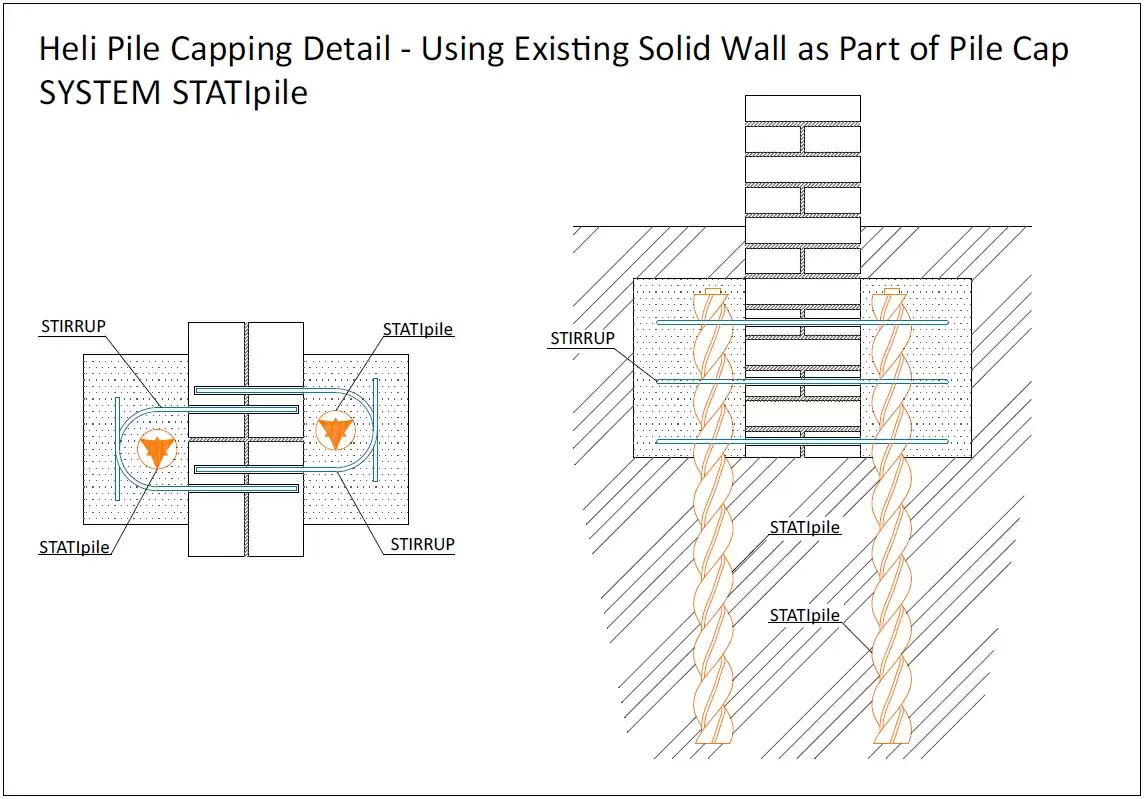 Heli Pile Capping Detail - Using Existing Solid Wall as Part of Pile Cap
SYSTEM STATIpile

STIRRUP

STATIpile

STATIpile

STIRRUP

STIRRUP

STATIpile

STATIpile