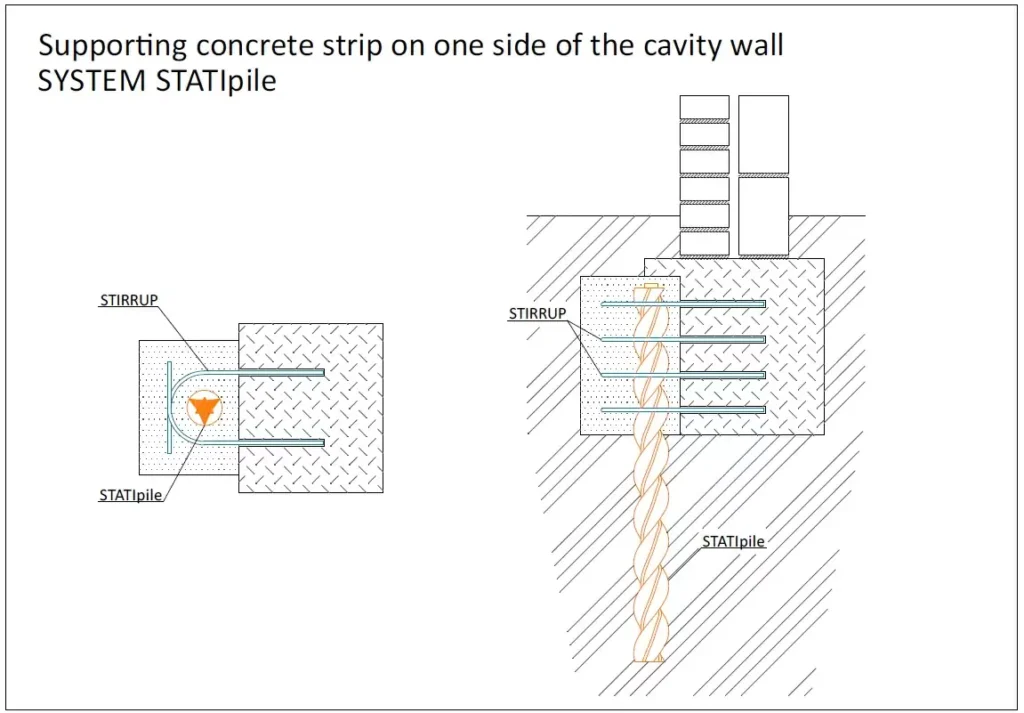 Supporting concrete strip on one side of the cavity wall
SYSTEM STATIpile

STIRRUP

STATIpile

STIRRUP

STATIpile